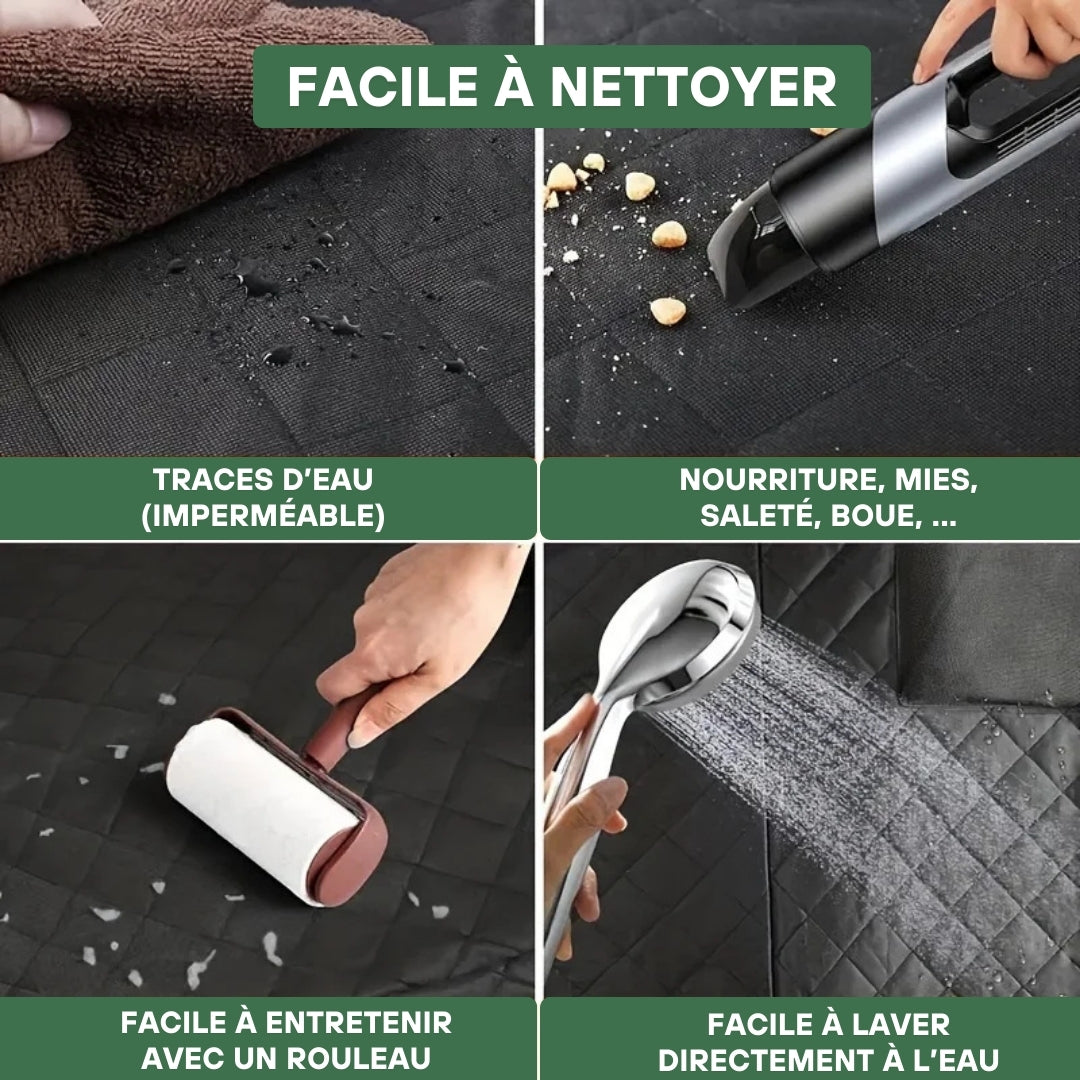 FACILE À NETTOYER

TRACES D'EAU (IMPERMÉABLE)

NOURRITURE, MIES, SALETÉ, BOUE, ...

FACILE À ENTRETENIR AVEC UN ROULEAU

FACILE À LAVER DIRECTEMENT À L'EAU